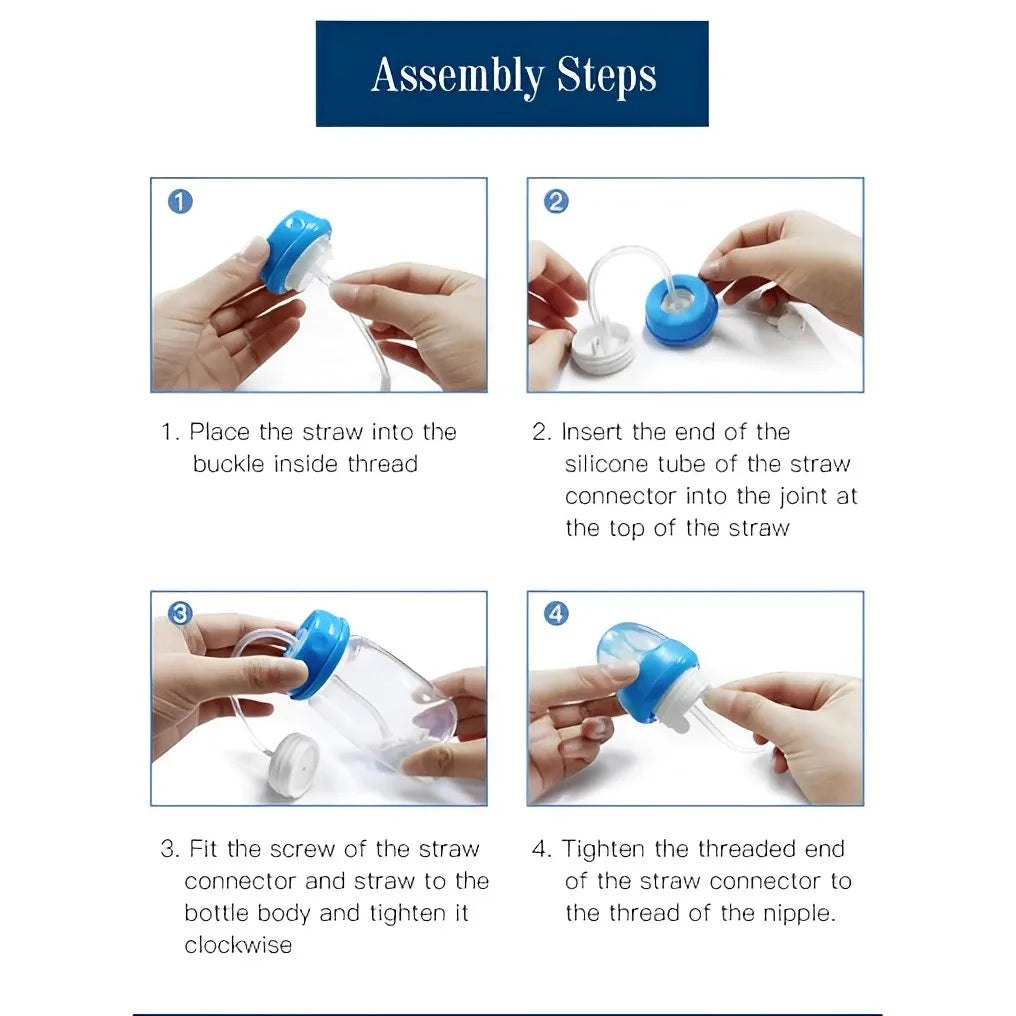 Assembly Steps

1

1. Place the straw into the buckle inside thread

2

2. Insert the end of the silicone tube of the straw connector into the joint at the top of the straw

3

3. Fit the screw of the straw connector and straw to the bottle body and tighten it clockwise

4

4. Tighten the threaded end of the straw connector to the thread of the nipple.