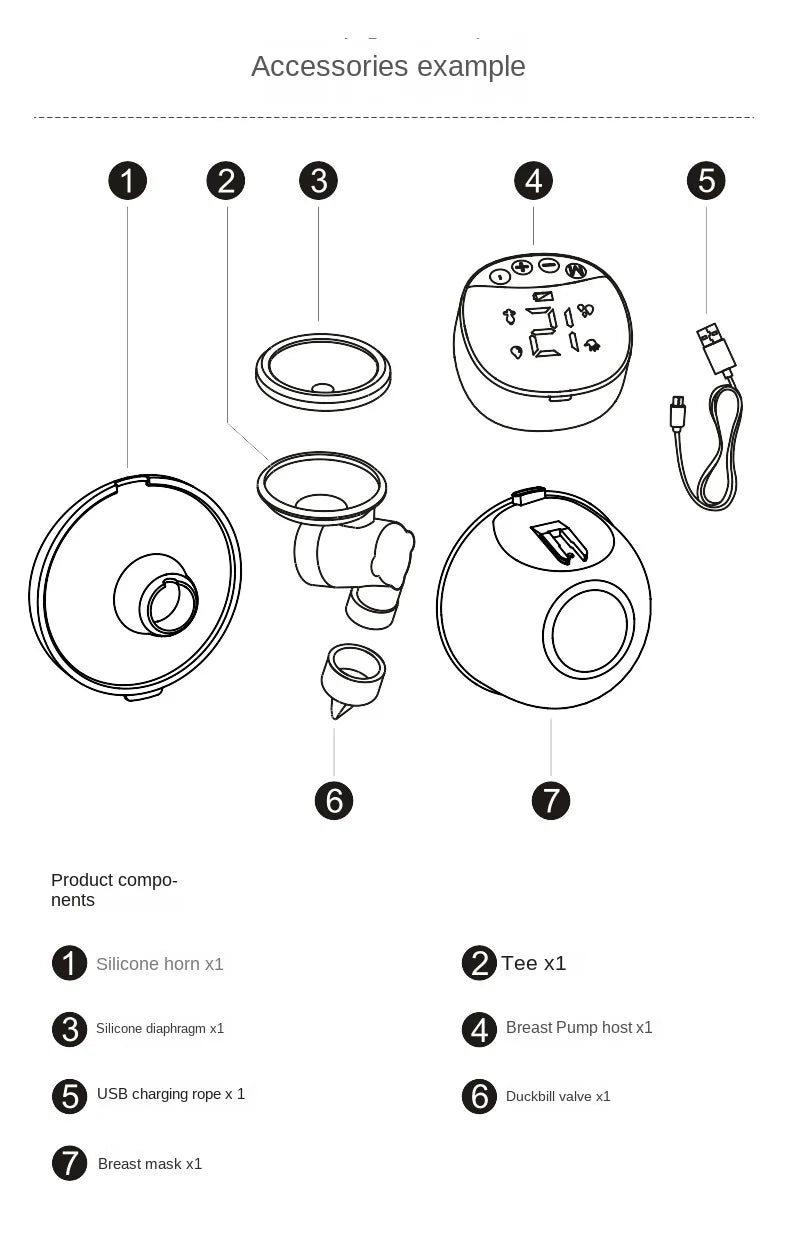 Accessories example

1 2 3 4 5

6 7

Product components

1 Silicone horn x1

2 Tee x1

3 Silicone diaphragm x1

4 Breast Pump host x1

5 USB charging rope x 1

6 Duckbill valve x1

7 Breast mask x1