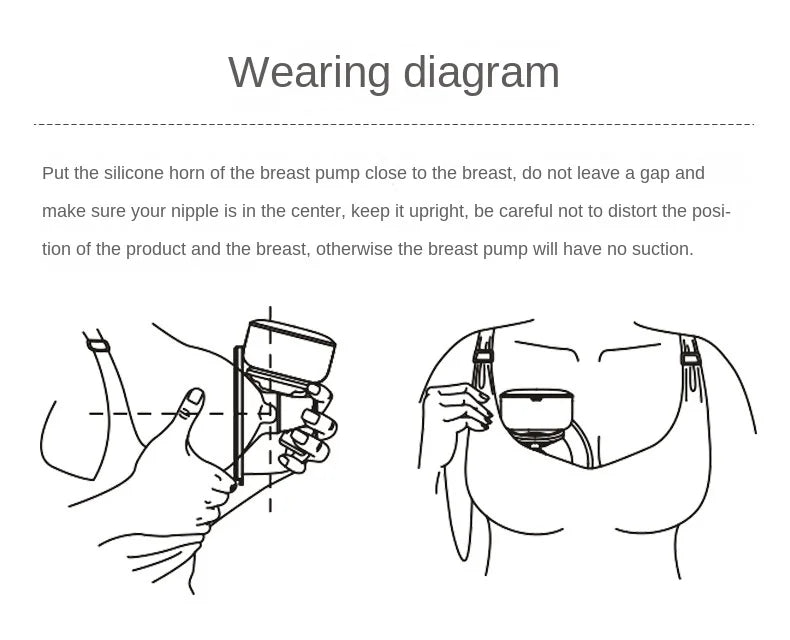 Wearing diagram

Put the silicone horn of the breast pump close to the breast, do not leave a gap and make sure your nipple is in the center, keep it upright, be careful not to distort the position of the product and the breast, otherwise the breast pump will have no suction.