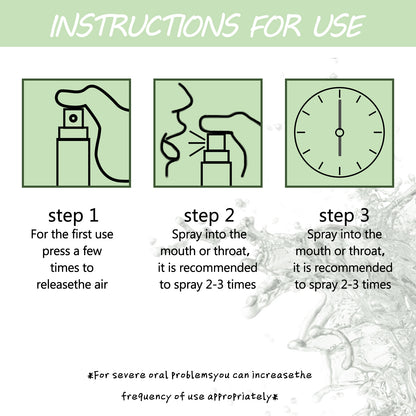 INSTRUCTIONS FOR USE

step 1
For the first use press a few times to releasethe air

step 2
Spray into the mouth or throat, it is recommended to spray 2-3 times

step 3
Spray into the mouth or throat, it is recommended to spray 2-3 times

*For severe oral problemsyou can increasethe frequency of use appropriately*