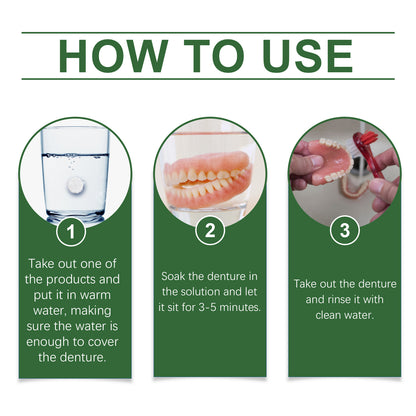 HOW TO USE

1

Take out one of the products and put it in warm water, making sure the water is enough to cover the denture.

2

Soak the denture in the solution and let it sit for 3-5 minutes.

3

Take out the denture and rinse it with clean water.