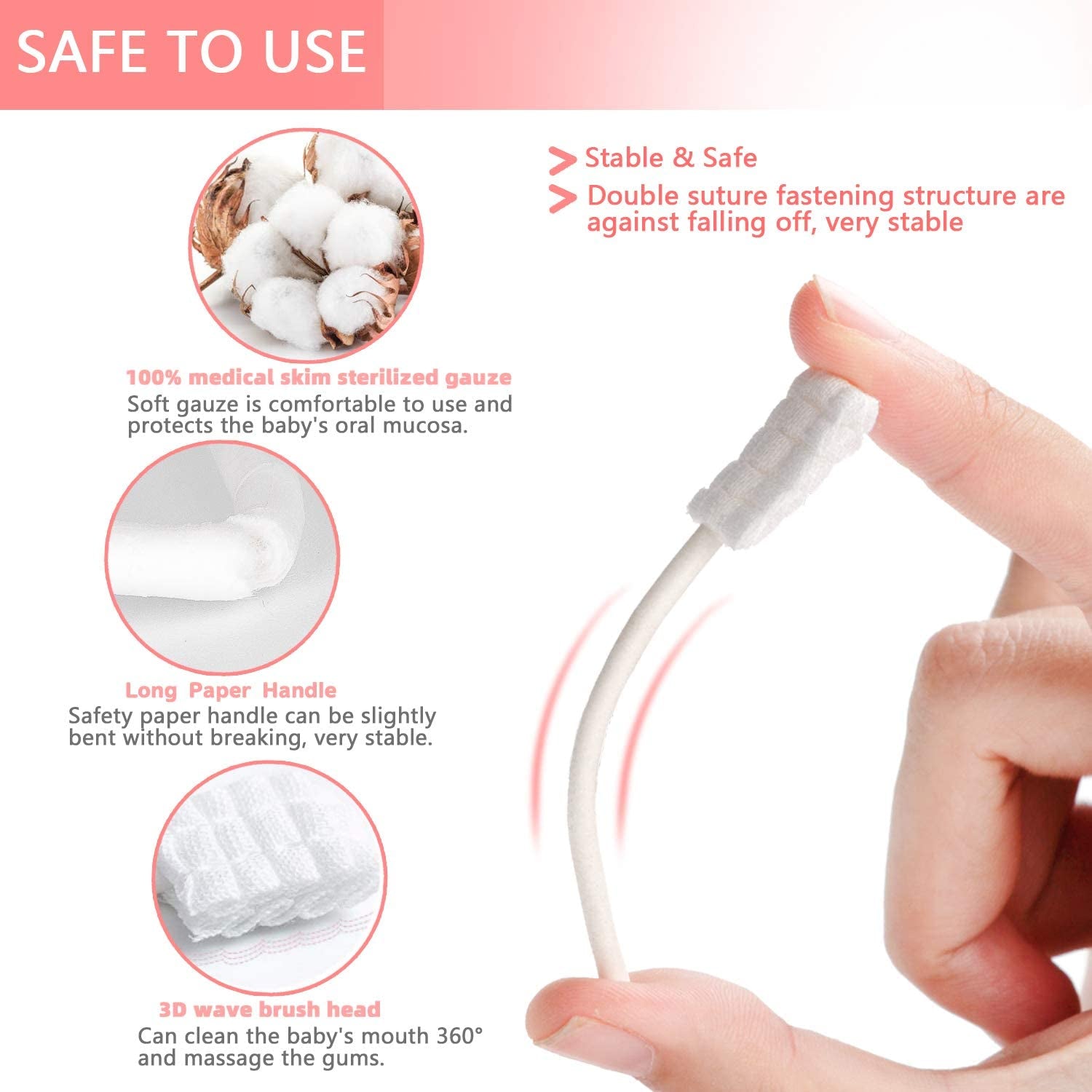 SAFE TO USE

Stable & Safe

Double suture fastening structure are against falling off, very stable

100% medical skim sterilized gauze

Soft gauze is comfortable to use and protects the baby's oral mucosa.

Long Paper Handle

Safety paper handle can be slightly bent without breaking, very stable.

3D wave brush head

Can clean the baby's mouth 360° and massage the gums.