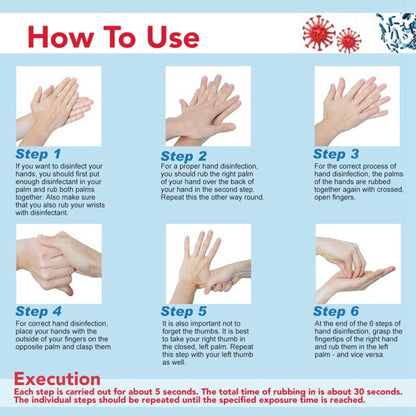 How To Use

Step 1
If you want to disinfect your hands, you should first put enough disinfectant in your palm and rub both palms together. Also make sure that you also rub your wrists with disinfectant.

Step 2
For a proper hand disinfection, you should rub the right palm of your hand over the back of your hand in the second step. Repeat this the other way round.

Step 3
For the correct process of hand disinfection, the palms of the hands are rubbed together again with crossed, open fingers.

Step 4
For correct hand disinfection, place your hands with the outside of your fingers on the opposite palm and clasp them.

Step 5
It is also important not to forget the thumbs. It is best to take your right thumb in the closed, left palm. Repeat this step with your left thumb as well.

Step 6
At the end of the 6 steps of hand disinfection, grasp the fingertips of the right hand and rub them in the left palm - and vice versa.

Execution
Each step is carried out for about 5 seconds. The total time of rubbing in is about 30 seconds. The individual steps should be repeated until the specified exposure time is reached.