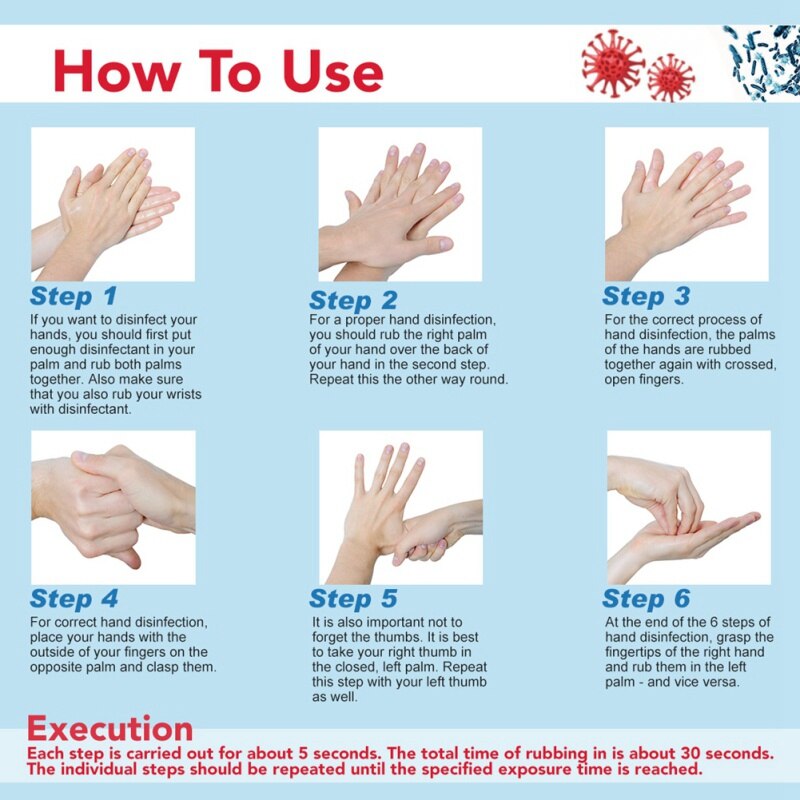 How To Use

Step 1
If you want to disinfect your hands, you should first put enough disinfectant in your palm and rub both palms together. Also make sure that you also rub your wrists with disinfectant.

Step 2
For a proper hand disinfection, you should rub the right palm of your hand over the back of your hand in the second step. Repeat this the other way round.

Step 3
For the correct process of hand disinfection, the palms of the hands are rubbed together again with crossed, open fingers.

Step 4
For correct hand disinfection, place your hands with the outside of your fingers on the opposite palm and clasp them.

Step 5
It is also important not to forget the thumbs. It is best to take your right thumb in the closed, left palm. Repeat this step with your left thumb as well.

Step 6
At the end of the 6 steps of hand disinfection, grasp the fingertips of the right hand and rub them in the left palm - and vice versa.

Execution
Each step is carried out for about 5 seconds. The total time of rubbing in is about 30 seconds. The individual steps should be repeated until the specified exposure time is reached.