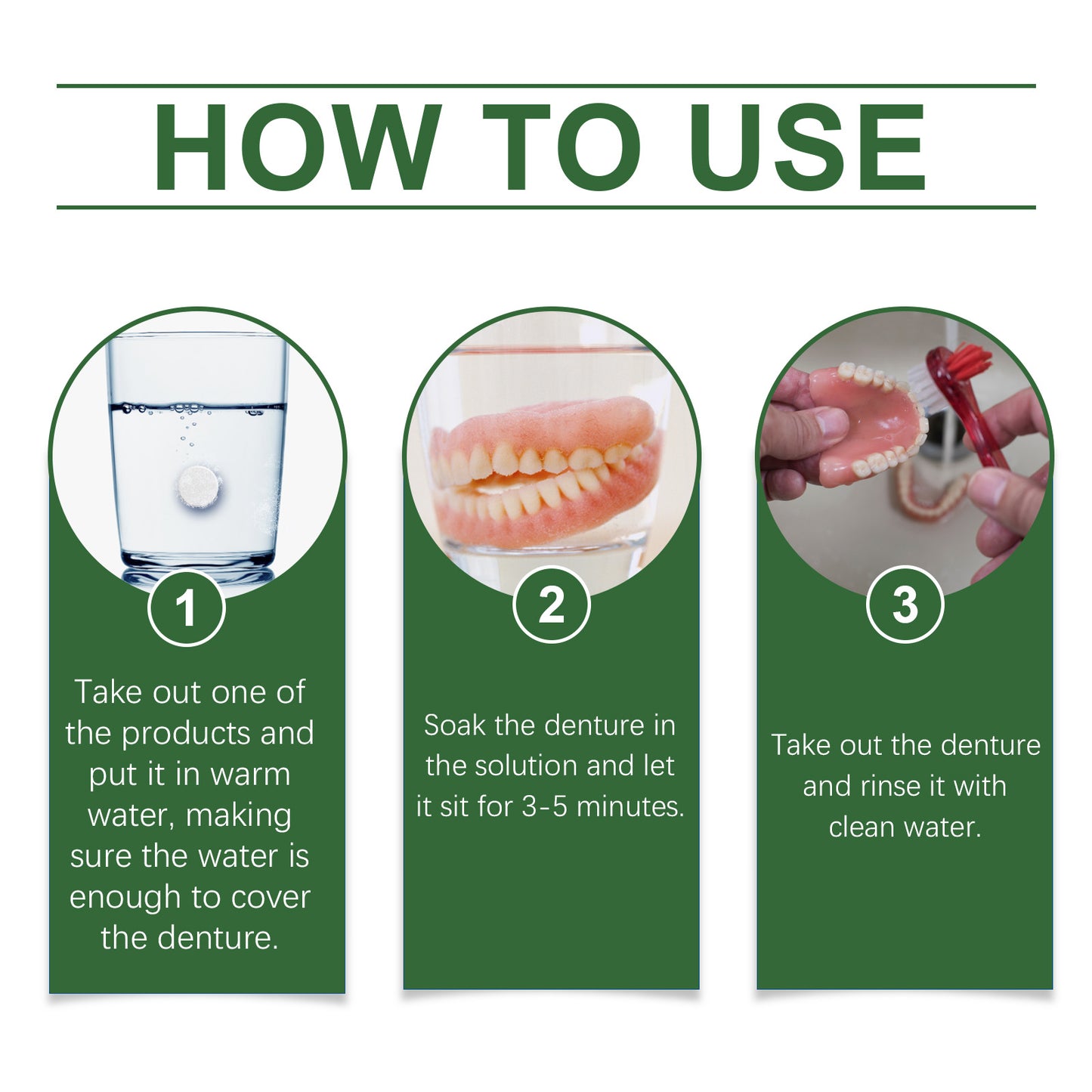 HOW TO USE

1

Take out one of the products and put it in warm water, making sure the water is enough to cover the denture.

2

Soak the denture in the solution and let it sit for 3-5 minutes.

3

Take out the denture and rinse it with clean water.